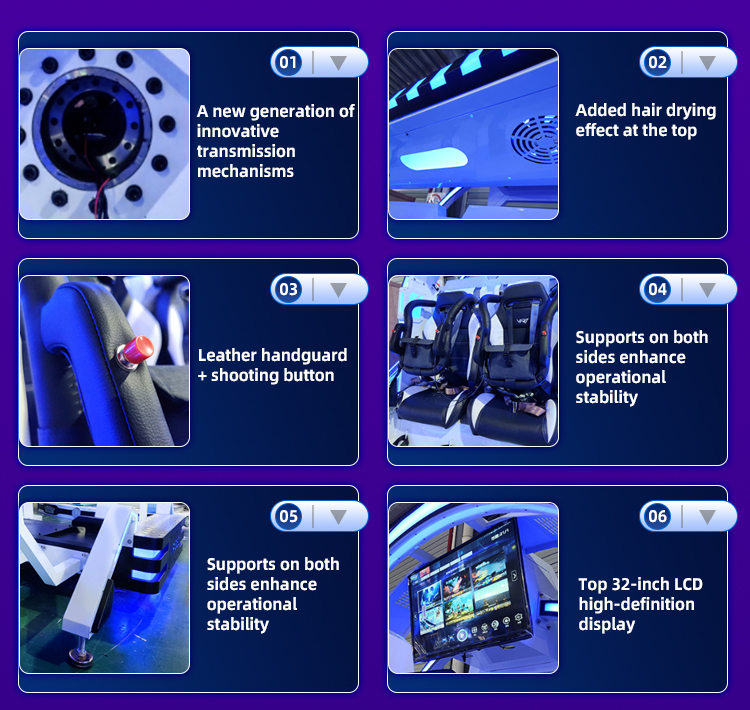 01

A new generation of innovative transmission mechanisms

02

Added hair drying effect at the top

03

Leather handguard + shooting button

04

Supports on both sides enhance operational stability

05

Supports on both sides enhance operational stability

06

Top 32-inch LCD high-definition display